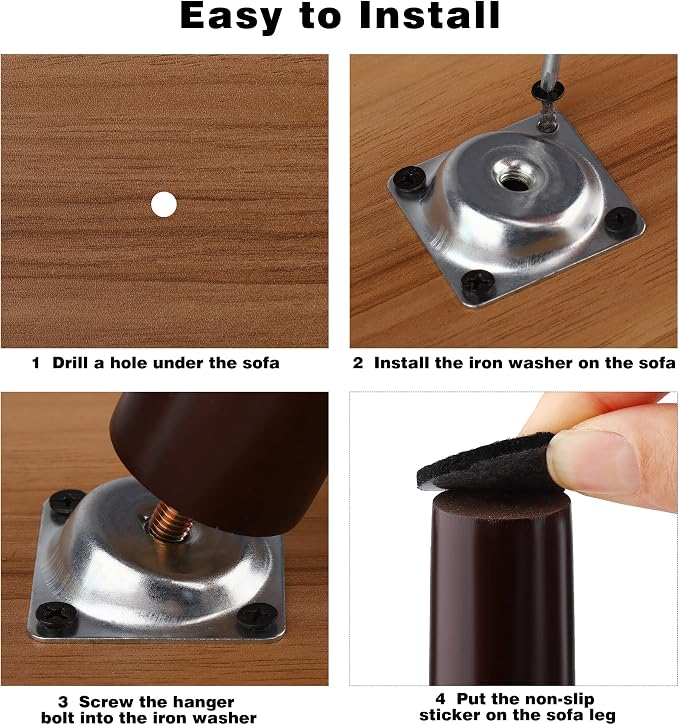 Easy to Install

1 Drill a hole under the sofa

2 Install the iron washer on the sofa

3 Screw the hanger bolt into the iron washer

4 Put the non-slip sticker on the sofa leg