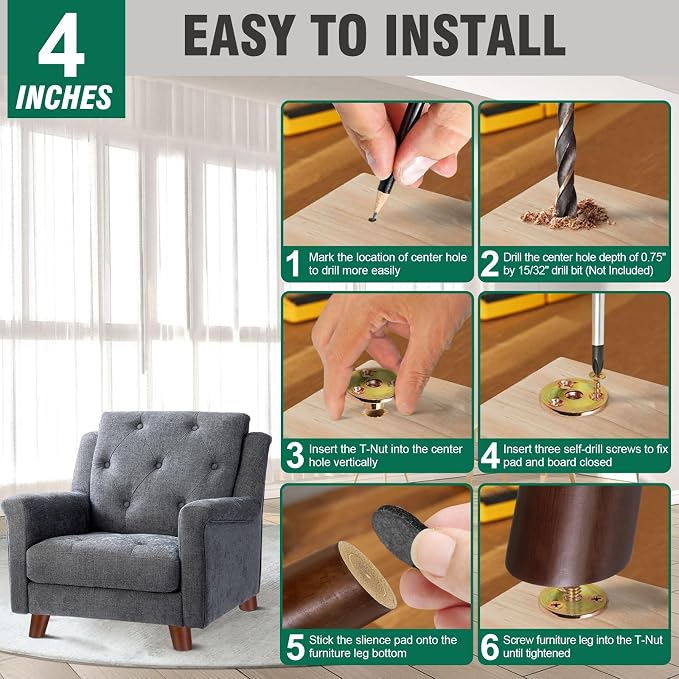 4 INCHES

EASY TO INSTALL

1 Mark the location of center hole to drill more easily

2 Drill the center hole depth of 0.75" by 15/32" drill bit (Not Included)

3 Insert the T-Nut into the center hole vertically

4 Insert three self-drill screws to fix pad and board closed

5 Stick the slience pad onto the furniture leg bottom

6 Screw furniture leg into the T-Nut until tightened