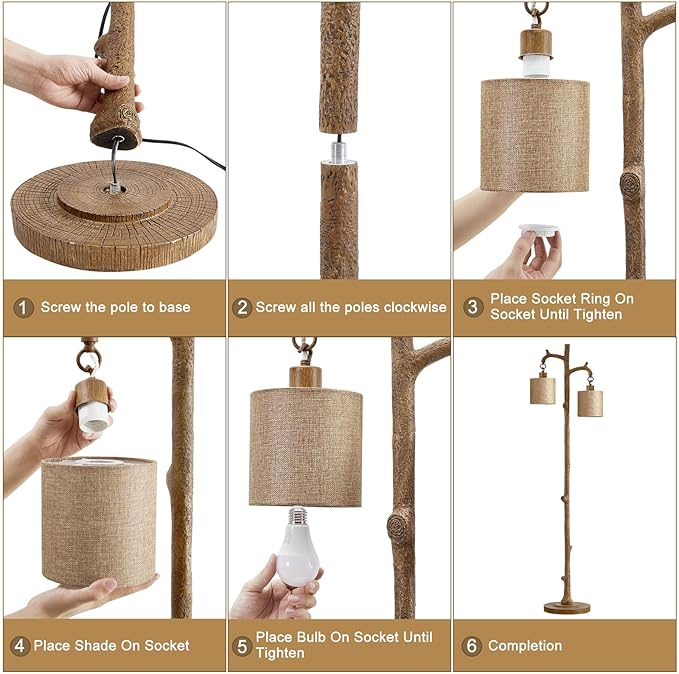 1 Screw the pole to base

2 Screw all the poles clockwise

3 Place Socket Ring On Socket Until Tighten

4 Place Shade On Socket

5 Place Bulb On Socket Until Tighten

6 Completion