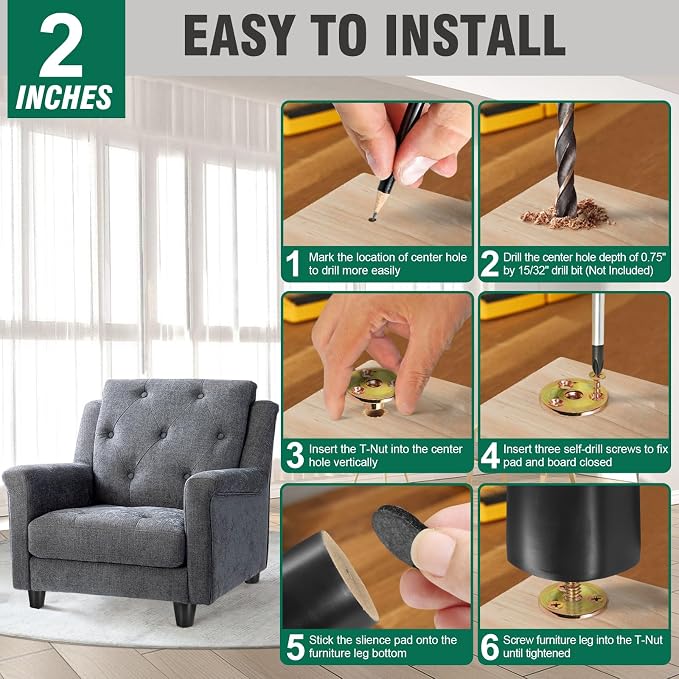 2 INCHES

EASY TO INSTALL

1 Mark the location of center hole to drill more easily

2 Drill the center hole depth of 0.75" by 15/32" drill bit (Not Included)

3 Insert the T-Nut into the center hole vertically

4 Insert three self-drill screws to fix pad and board closed

5 Stick the slience pad onto the furniture leg bottom

6 Screw furniture leg into the T-Nut until tightened