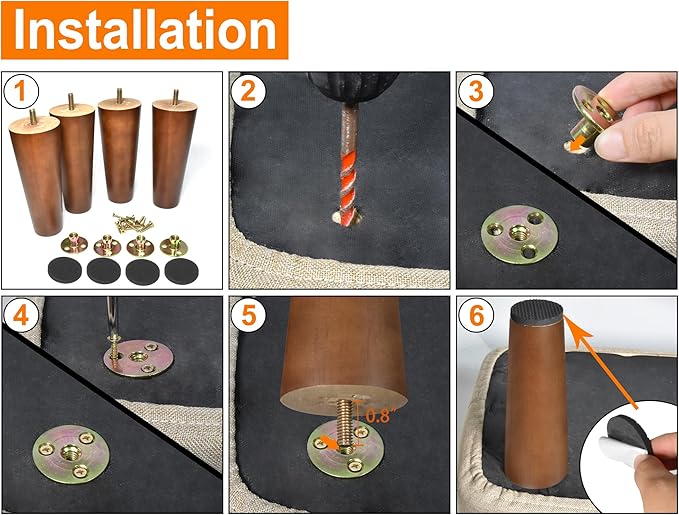 Installation

1

2

3

4

5

0.8"

6