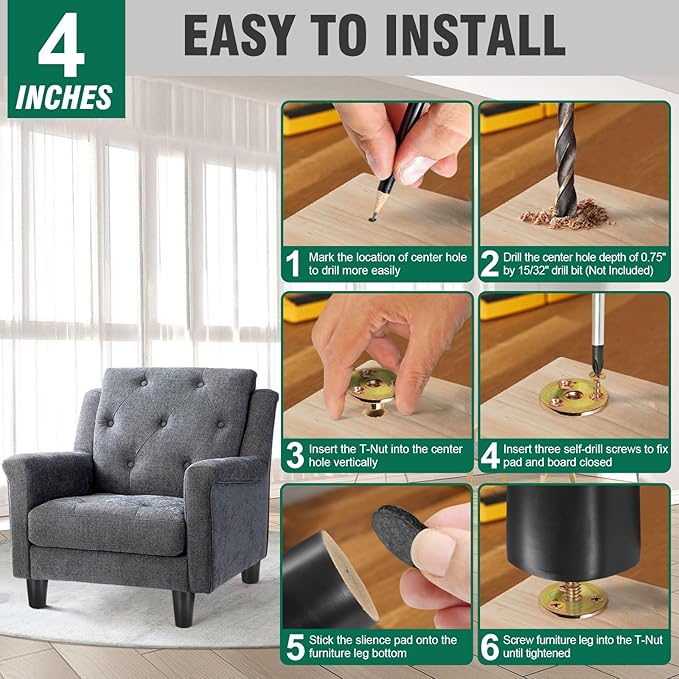 4
INCHES

EASY TO INSTALL

1 Mark the location of center hole to drill more easily

2 Drill the center hole depth of 0.75" by 15/32" drill bit (Not Included)

3 Insert the T-Nut into the center hole vertically

4 Insert three self-drill screws to fix pad and board closed

5 Stick the slience pad onto the furniture leg bottom

6 Screw furniture leg into the T-Nut until tightened