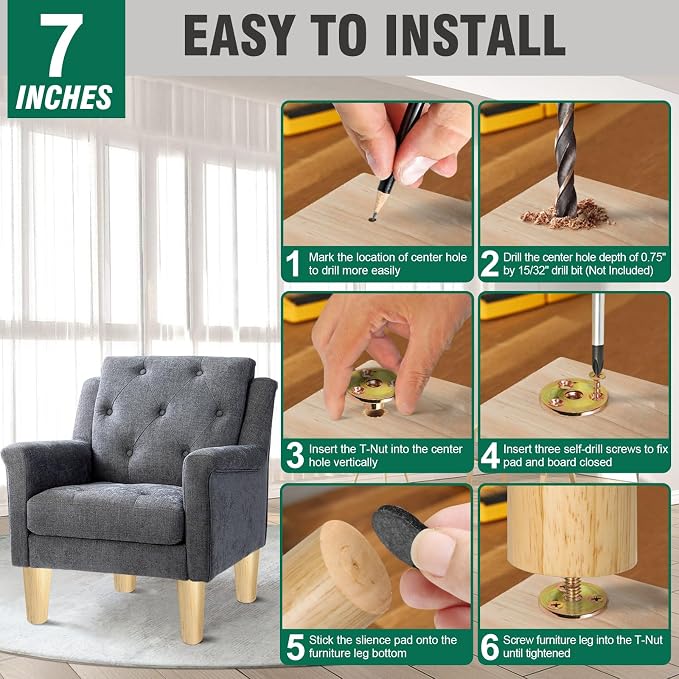 7 INCHES

EASY TO INSTALL

1 Mark the location of center hole to drill more easily

2 Drill the center hole depth of 0.75" by 15/32" drill bit (Not Included)

3 Insert the T-Nut into the center hole vertically

4 Insert three self-drill screws to fix pad and board closed

5 Stick the slience pad onto the furniture leg bottom

6 Screw furniture leg into the T-Nut until tightened