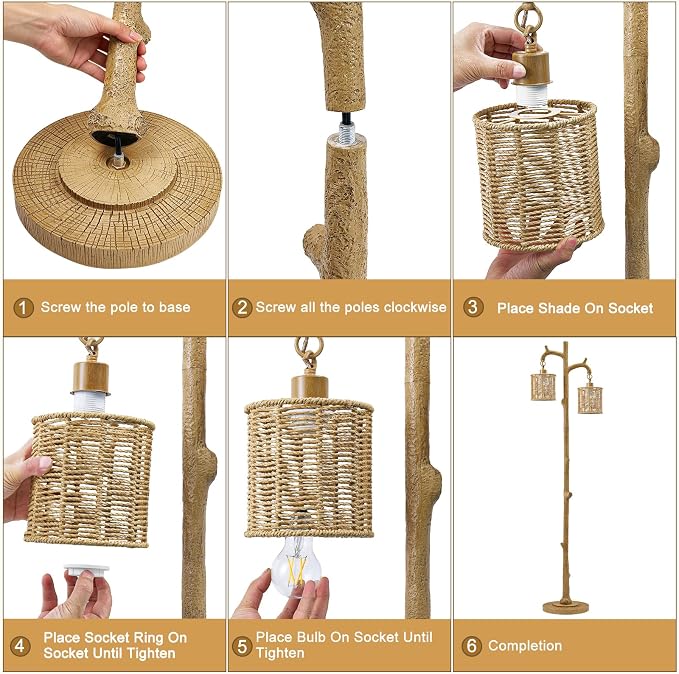 1 Screw the pole to base

2 Screw all the poles clockwise

3 Place Shade On Socket

4 Place Socket Ring On Socket Until Tighten

5 Place Bulb On Socket Until Tighten

6 Completion