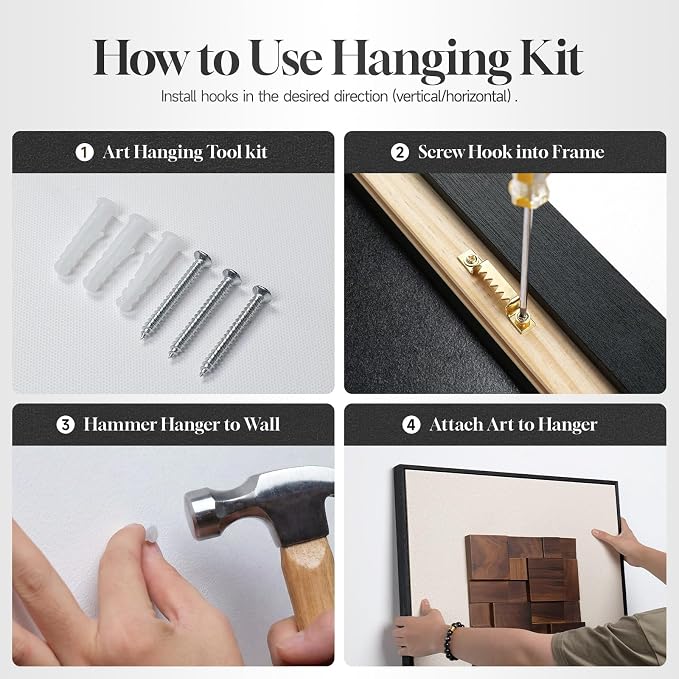 How to Use Hanging Kit

Install hooks in the desired direction (vertical/horizontal) .

1 Art Hanging Tool kit

2 Screw Hook into Frame

3 Hammer Hanger to Wall

4 Attach Art to Hanger