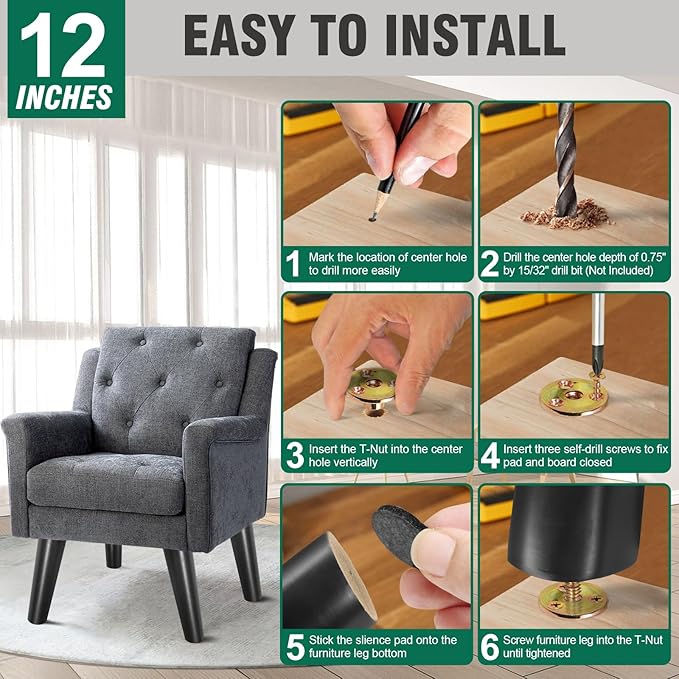 12 INCHES

EASY TO INSTALL

1 Mark the location of center hole to drill more easily

2 Drill the center hole depth of 0.75" by 15/32" drill bit (Not Included)

3 Insert the T-Nut into the center hole vertically

4 Insert three self-drill screws to fix pad and board closed

5 Stick the slience pad onto the furniture leg bottom

6 Screw furniture leg into the T-Nut until tightened