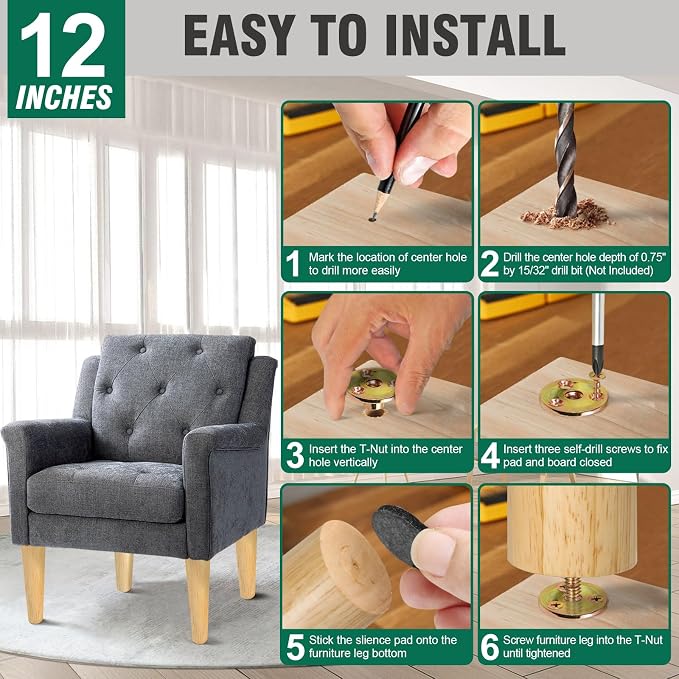 12 INCHES

EASY TO INSTALL

1 Mark the location of center hole to drill more easily

2 Drill the center hole depth of 0.75" by 15/32" drill bit (Not Included)

3 Insert the T-Nut into the center hole vertically

4 Insert three self-drill screws to fix pad and board closed

5 Stick the slience pad onto the furniture leg bottom

6 Screw furniture leg into the T-Nut until tightened