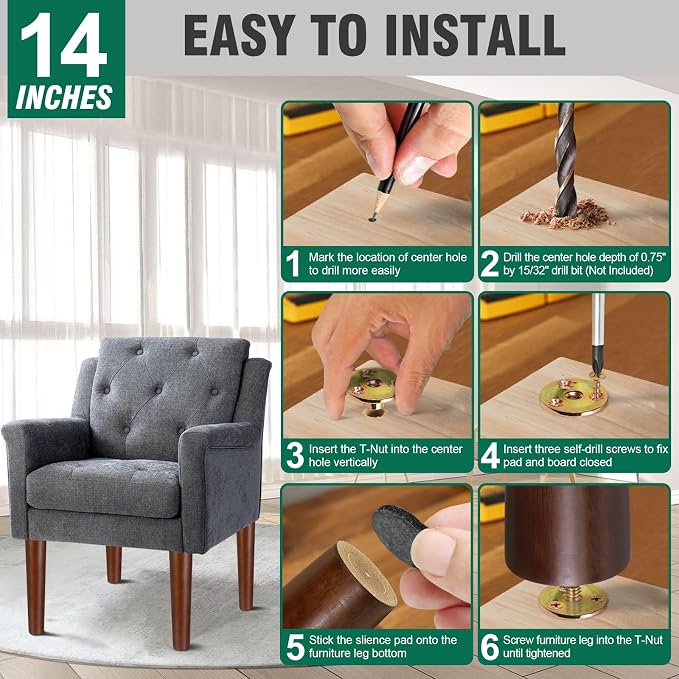 14 INCHES

EASY TO INSTALL

1 Mark the location of center hole to drill more easily

2 Drill the center hole depth of 0.75" by 15/32" drill bit (Not Included)

3 Insert the T-Nut into the center hole vertically

4 Insert three self-drill screws to fix pad and board closed

5 Stick the slience pad onto the furniture leg bottom

6 Screw furniture leg into the T-Nut until tightened