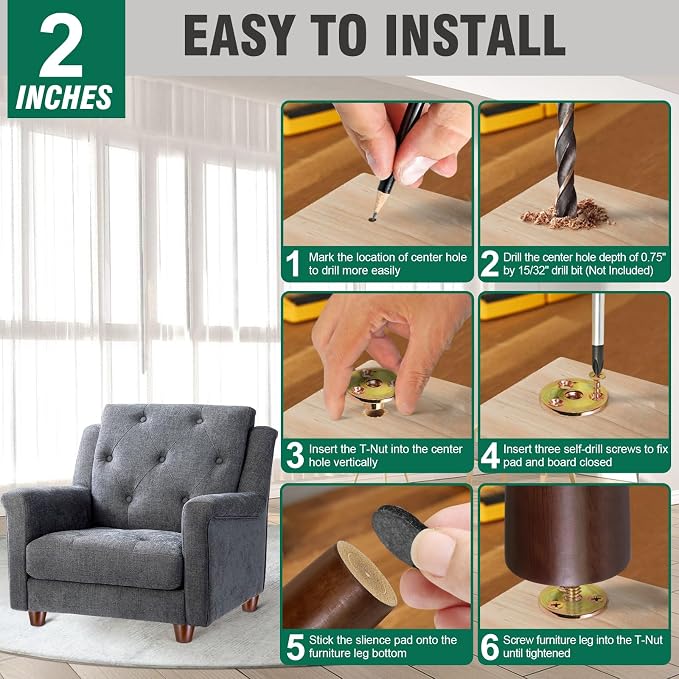 2
INCHES

EASY TO INSTALL

1 Mark the location of center hole to drill more easily

2 Drill the center hole depth of 0.75" by 15/32" drill bit (Not Included)

3 Insert the T-Nut into the center hole vertically

4 Insert three self-drill screws to fix pad and board closed

5 Stick the slience pad onto the furniture leg bottom

6 Screw furniture leg into the T-Nut until tightened