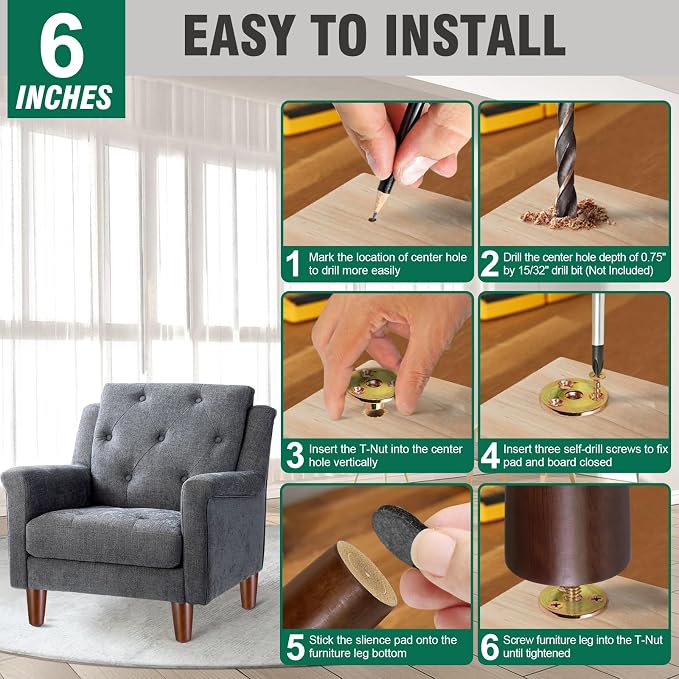 6
INCHES

EASY TO INSTALL

1 Mark the location of center hole to drill more easily

2 Drill the center hole depth of 0.75" by 15/32" drill bit (Not Included)

3 Insert the T-Nut into the center hole vertically

4 Insert three self-drill screws to fix pad and board closed

5 Stick the slience pad onto the furniture leg bottom

6 Screw furniture leg into the T-Nut until tightened