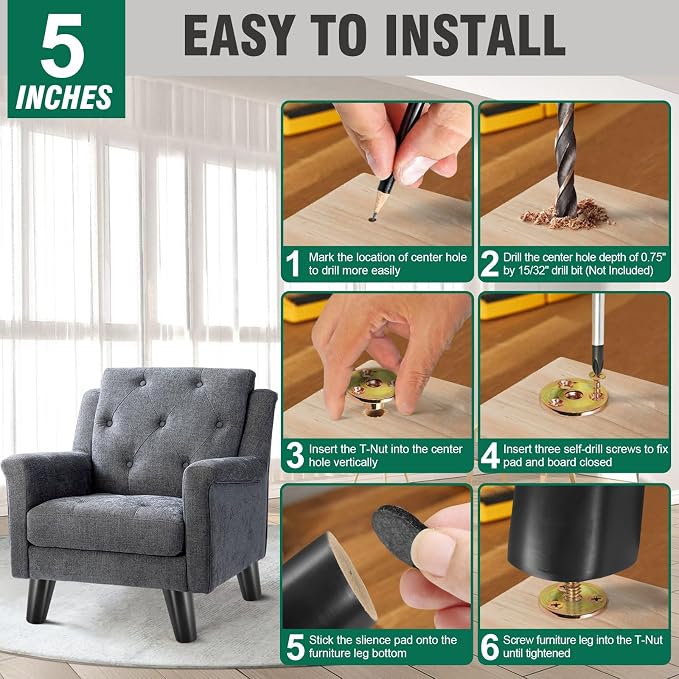 5 INCHES

EASY TO INSTALL

1 Mark the location of center hole to drill more easily

2 Drill the center hole depth of 0.75" by 15/32" drill bit (Not Included)

3 Insert the T-Nut into the center hole vertically

4 Insert three self-drill screws to fix pad and board closed

5 Stick the slience pad onto the furniture leg bottom

6 Screw furniture leg into the T-Nut until tightened