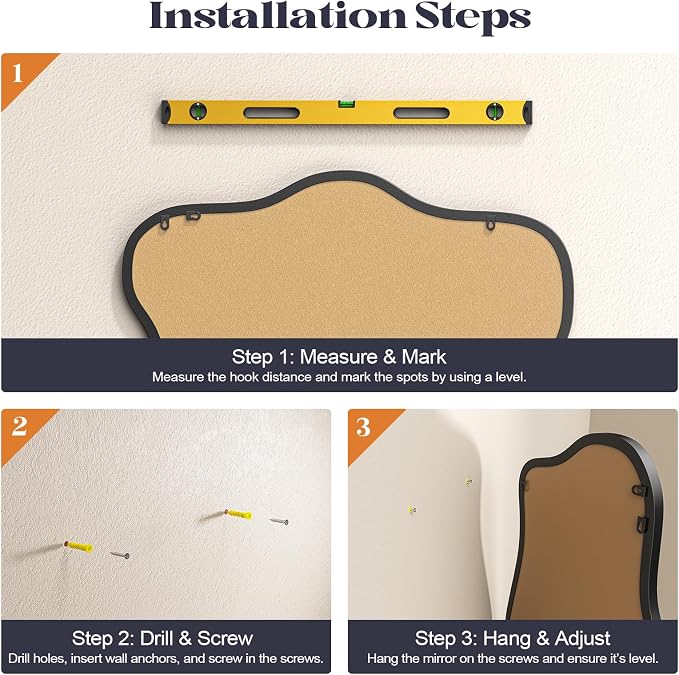 Installation Steps

1

Step 1: Measure & Mark
Measure the hook distance and mark the spots by using a level.

2

Step 2: Drill & Screw
Drill holes, insert wall anchors, and screw in the screws.

3

Step 3: Hang & Adjust
Hang the mirror on the screws and ensure it's level.