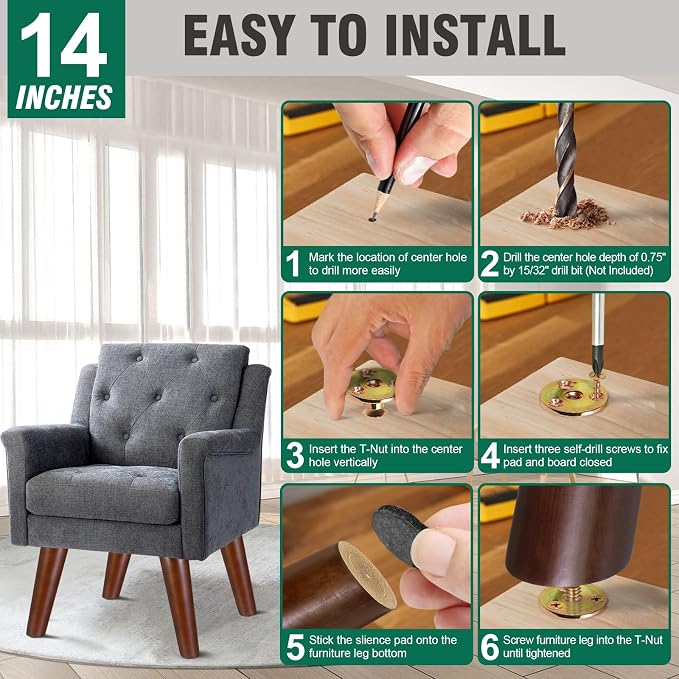 14 INCHES

EASY TO INSTALL

1 Mark the location of center hole to drill more easily

2 Drill the center hole depth of 0.75" by 15/32" drill bit (Not Included)

3 Insert the T-Nut into the center hole vertically

4 Insert three self-drill screws to fix pad and board closed

5 Stick the slience pad onto the furniture leg bottom

6 Screw furniture leg into the T-Nut until tightened