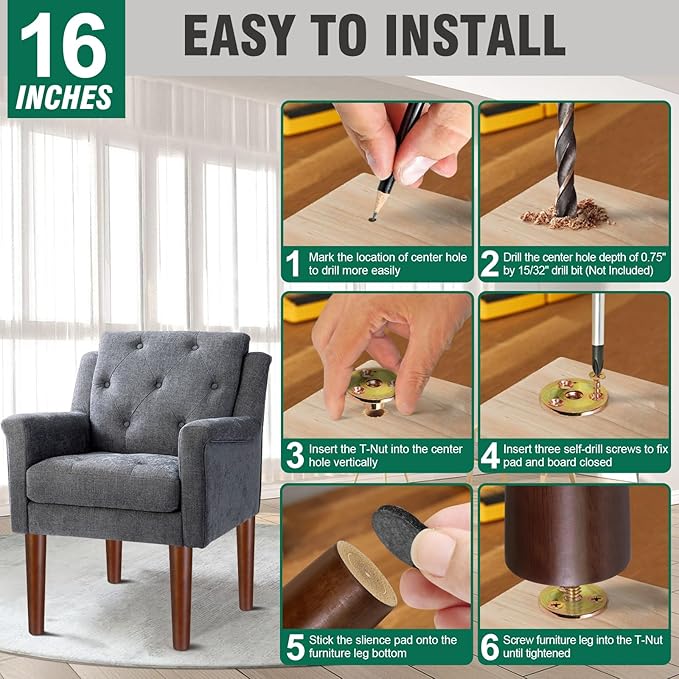 16 INCHES

EASY TO INSTALL

1 Mark the location of center hole to drill more easily

2 Drill the center hole depth of 0.75" by 15/32" drill bit (Not Included)

3 Insert the T-Nut into the center hole vertically

4 Insert three self-drill screws to fix pad and board closed

5 Stick the slience pad onto the furniture leg bottom

6 Screw furniture leg into the T-Nut until tightened