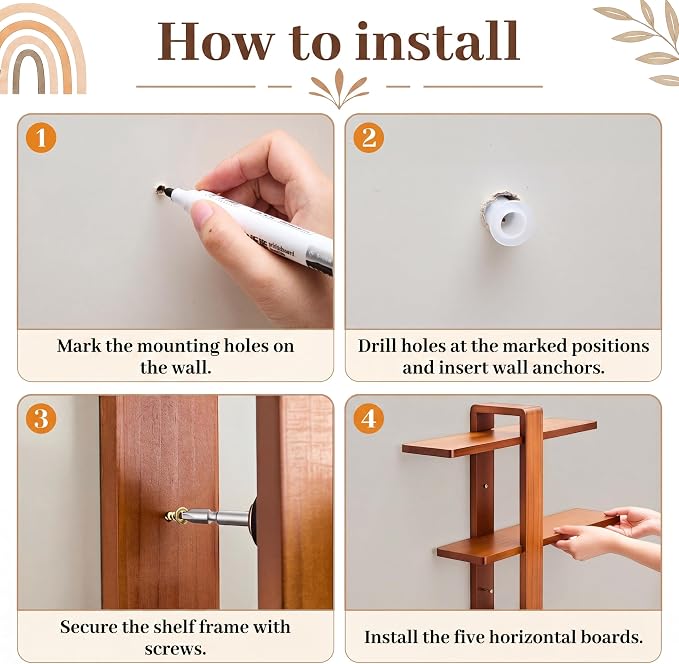 How to install

1

Mark the mounting holes on the wall.

2

Drill holes at the marked positions and insert wall anchors.

3

Secure the shelf frame with screws.

4

Install the five horizontal boards.