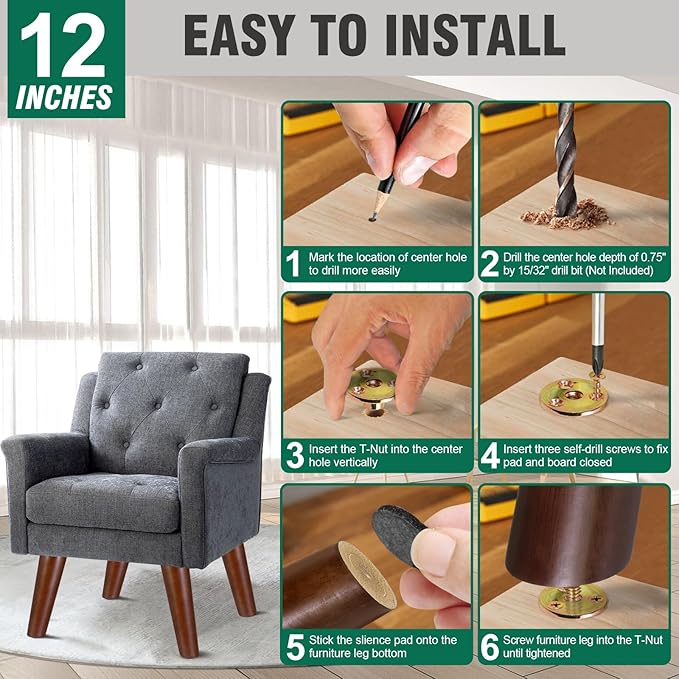 12 INCHES

EASY TO INSTALL

1 Mark the location of center hole to drill more easily

2 Drill the center hole depth of 0.75" by 15/32" drill bit (Not Included)

3 Insert the T-Nut into the center hole vertically

4 Insert three self-drill screws to fix pad and board closed

5 Stick the slience pad onto the furniture leg bottom

6 Screw furniture leg into the T-Nut until tightened