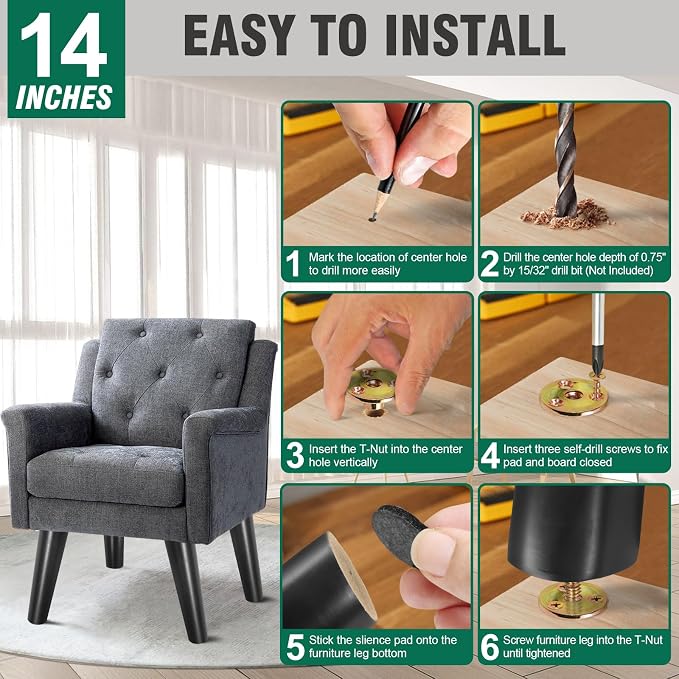 14 INCHES

EASY TO INSTALL

1 Mark the location of center hole to drill more easily

2 Drill the center hole depth of 0.75" by 15/32" drill bit (Not Included)

3 Insert the T-Nut into the center hole vertically

4 Insert three self-drill screws to fix pad and board closed

5 Stick the slience pad onto the furniture leg bottom

6 Screw furniture leg into the T-Nut until tightened