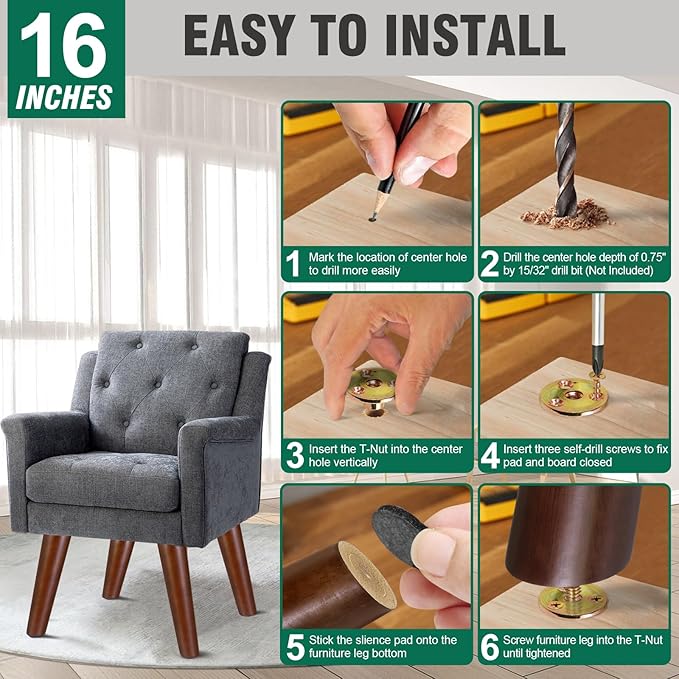 16
INCHES

EASY TO INSTALL

1 Mark the location of center hole to drill more easily

2 Drill the center hole depth of 0.75" by 15/32" drill bit (Not Included)

3 Insert the T-Nut into the center hole vertically

4 Insert three self-drill screws to fix pad and board closed

5 Stick the slience pad onto the furniture leg bottom

6 Screw furniture leg into the T-Nut until tightened