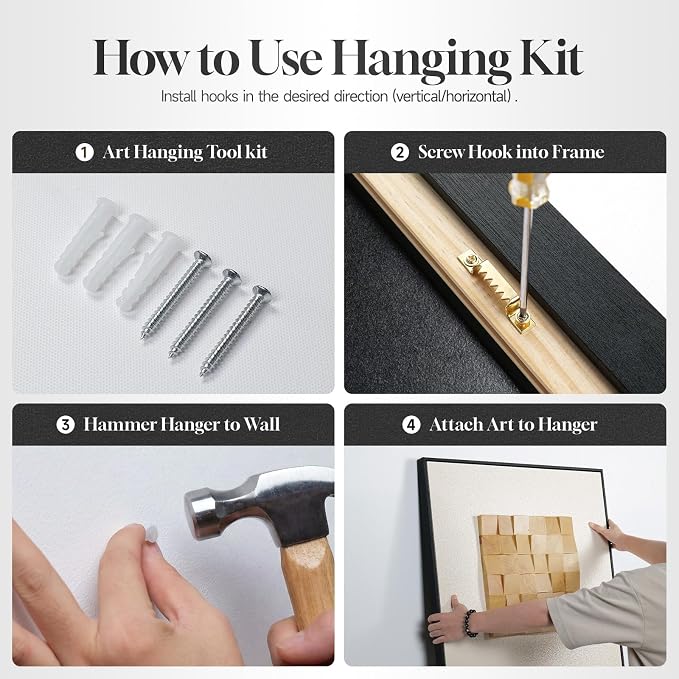 How to Use Hanging Kit

Install hooks in the desired direction (vertical/horizontal) .

1 Art Hanging Tool kit

2 Screw Hook into Frame

3 Hammer Hanger to Wall

4 Attach Art to Hanger