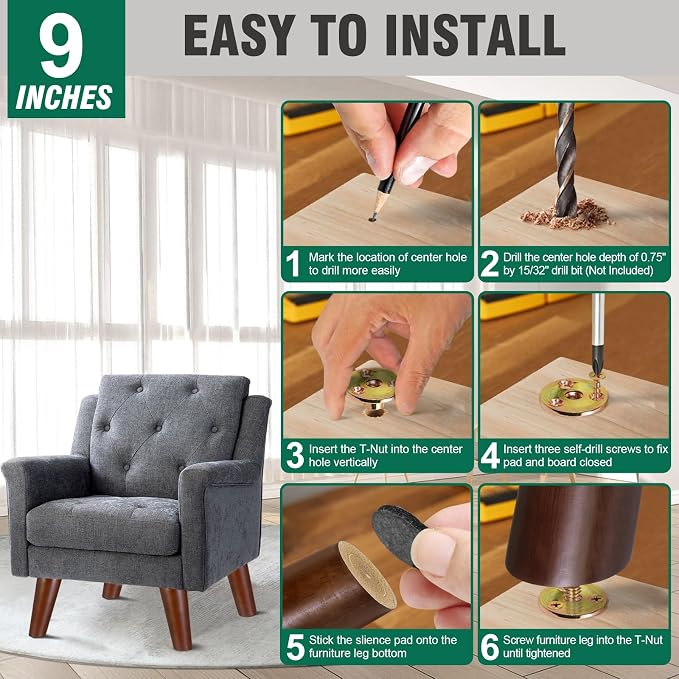 9 INCHES

EASY TO INSTALL

1 Mark the location of center hole to drill more easily

2 Drill the center hole depth of 0.75" by 15/32" drill bit (Not Included)

3 Insert the T-Nut into the center hole vertically

4 Insert three self-drill screws to fix pad and board closed

5 Stick the slience pad onto the furniture leg bottom

6 Screw furniture leg into the T-Nut until tightened