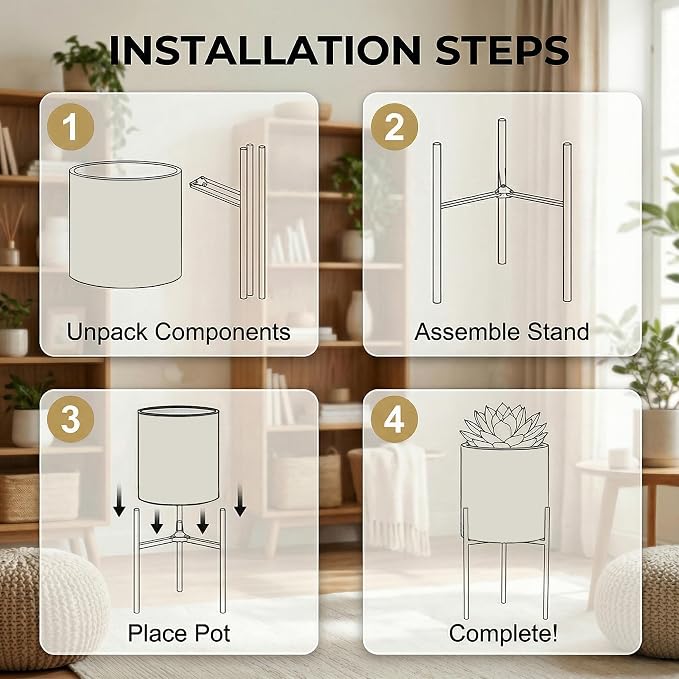 INSTALLATION STEPS

1

Unpack Components

2

Assemble Stand

3

Place Pot

4

Complete!