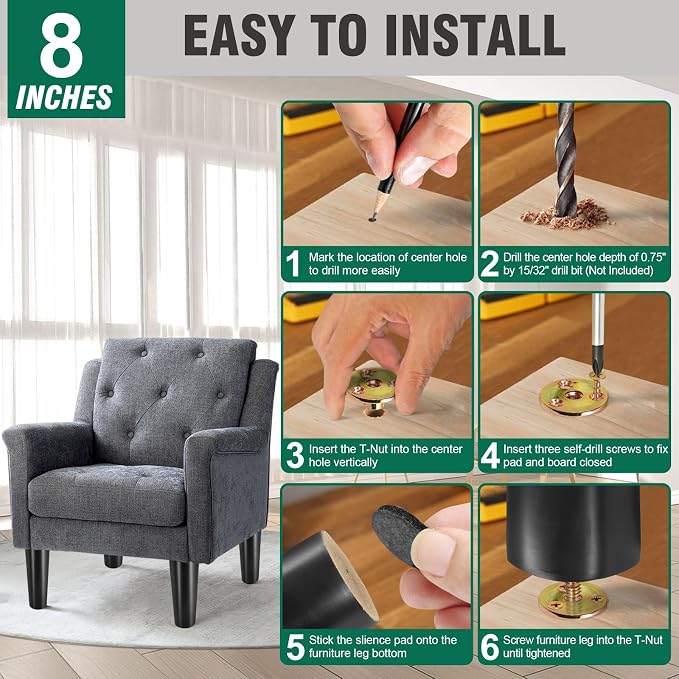 8
INCHES

EASY TO INSTALL

1 Mark the location of center hole to drill more easily

2 Drill the center hole depth of 0.75" by 15/32" drill bit (Not Included)

3 Insert the T-Nut into the center hole vertically

4 Insert three self-drill screws to fix pad and board closed

5 Stick the slience pad onto the furniture leg bottom

6 Screw furniture leg into the T-Nut until tightened