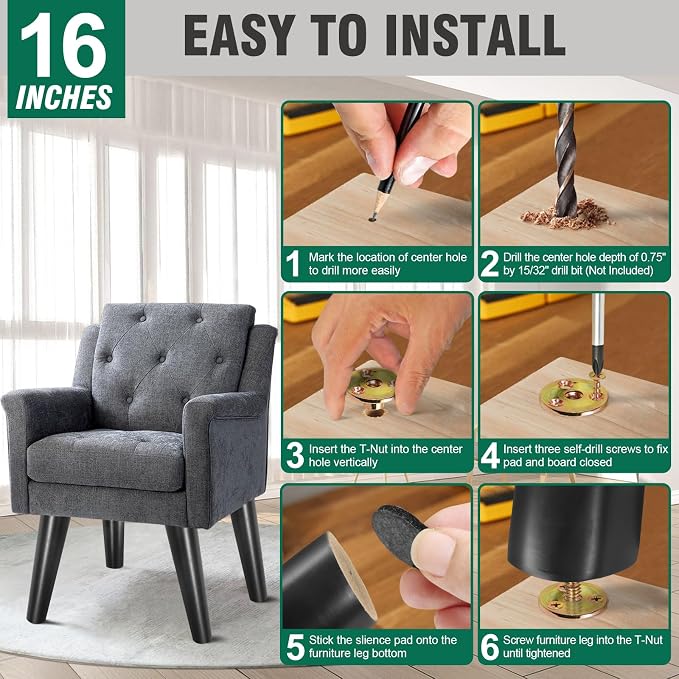 16 INCHES

EASY TO INSTALL

1 Mark the location of center hole to drill more easily

2 Drill the center hole depth of 0.75" by 15/32" drill bit (Not Included)

3 Insert the T-Nut into the center hole vertically

4 Insert three self-drill screws to fix pad and board closed

5 Stick the slience pad onto the furniture leg bottom

6 Screw furniture leg into the T-Nut until tightened