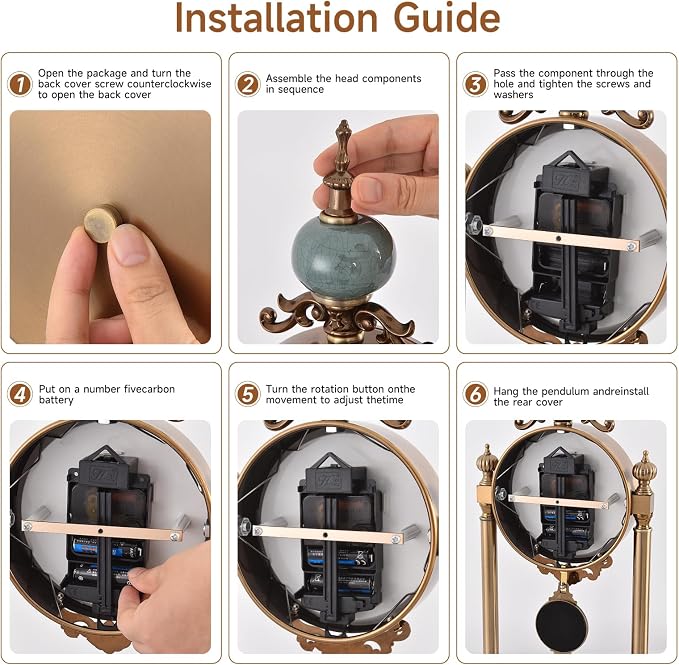 Installation Guide

1 Open the package and turn the back cover screw counterclockwise to open the back cover

2 Assemble the head components in sequence

3 Pass the component through the hole and tighten the screws and washers

4 Put on a number fivecarbon battery

5 Turn the rotation button onthe movement to adjust thetime

6 Hang the pendulum andreinstall the rear cover