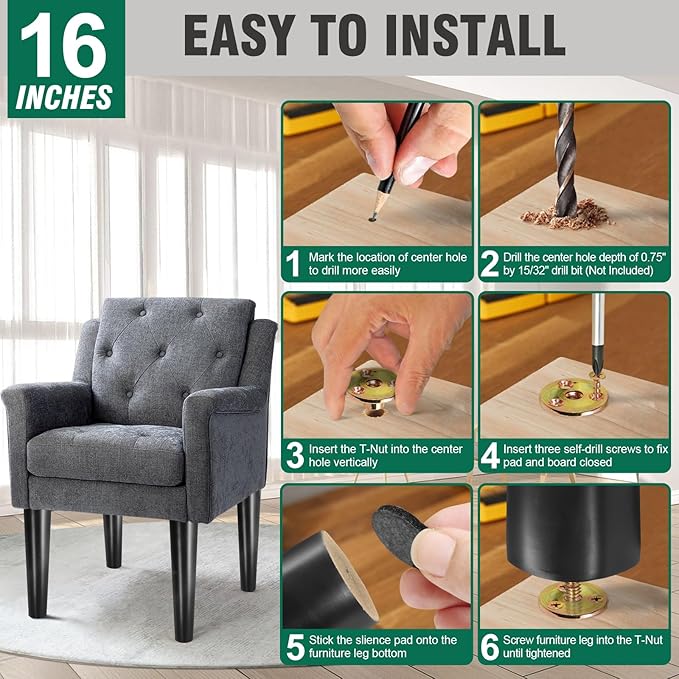 16 INCHES

EASY TO INSTALL

1 Mark the location of center hole to drill more easily

2 Drill the center hole depth of 0.75" by 15/32" drill bit (Not Included)

3 Insert the T-Nut into the center hole vertically

4 Insert three self-drill screws to fix pad and board closed

5 Stick the slience pad onto the furniture leg bottom

6 Screw furniture leg into the T-Nut until tightened