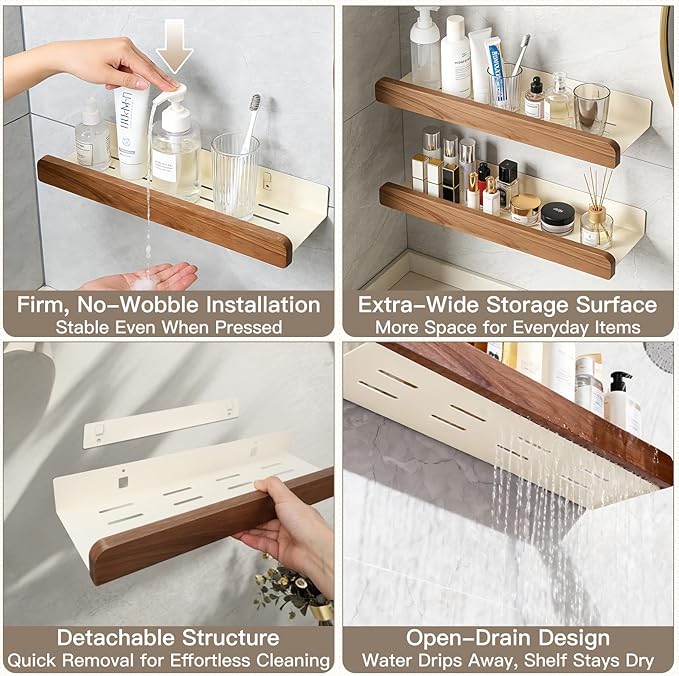 Firm, No-Wobble Installation
Stable Even When Pressed

Extra-Wide Storage Surface
More Space for Everyday Items

Detachable Structure
Quick Removal for Effortless Cleaning

Open-Drain Design
Water Drips Away, Shelf Stays Dry