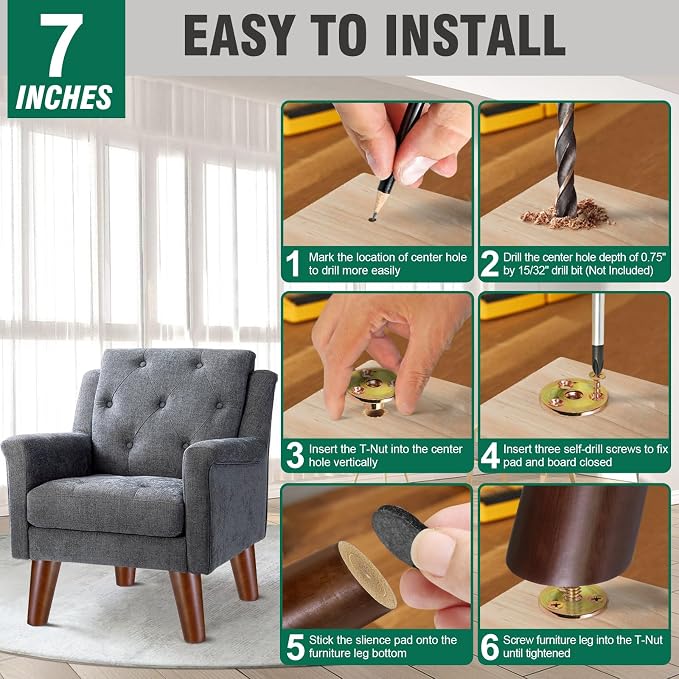 7 INCHES

EASY TO INSTALL

1 Mark the location of center hole to drill more easily

2 Drill the center hole depth of 0.75" by 15/32" drill bit (Not Included)

3 Insert the T-Nut into the center hole vertically

4 Insert three self-drill screws to fix pad and board closed

5 Stick the slience pad onto the furniture leg bottom

6 Screw furniture leg into the T-Nut until tightened