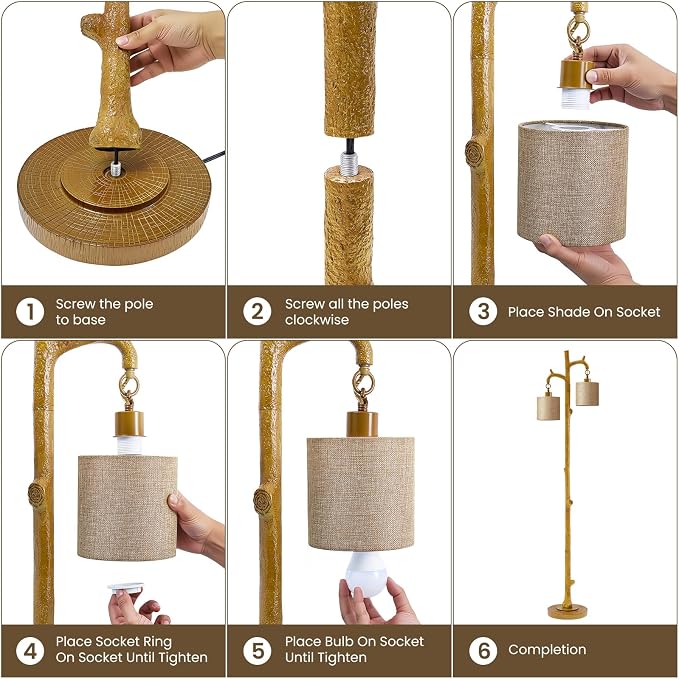 1 Screw the pole to base

2 Screw all the poles clockwise

3 Place Shade On Socket

4 Place Socket Ring On Socket Until Tighten

5 Place Bulb On Socket Until Tighten

6 Completion