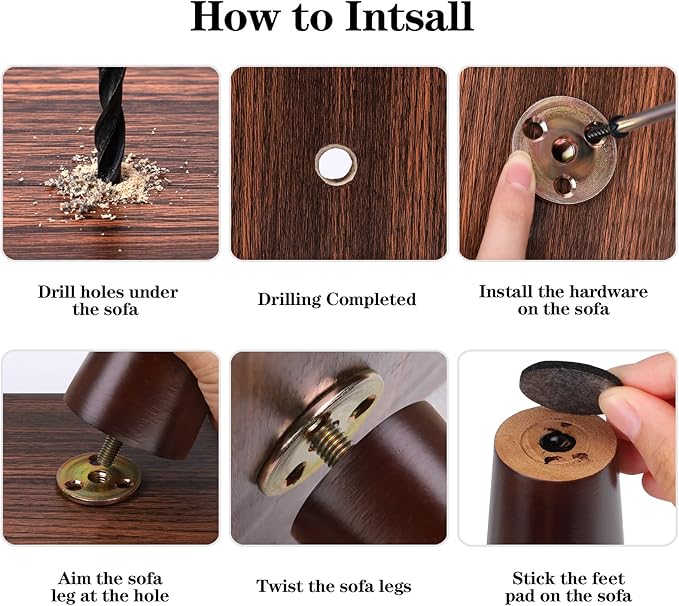 How to Intsall

Drill holes under the sofa

Drilling Completed

Install the hardware on the sofa

Aim the sofa leg at the hole

Twist the sofa legs

Stick the feet pad on the sofa