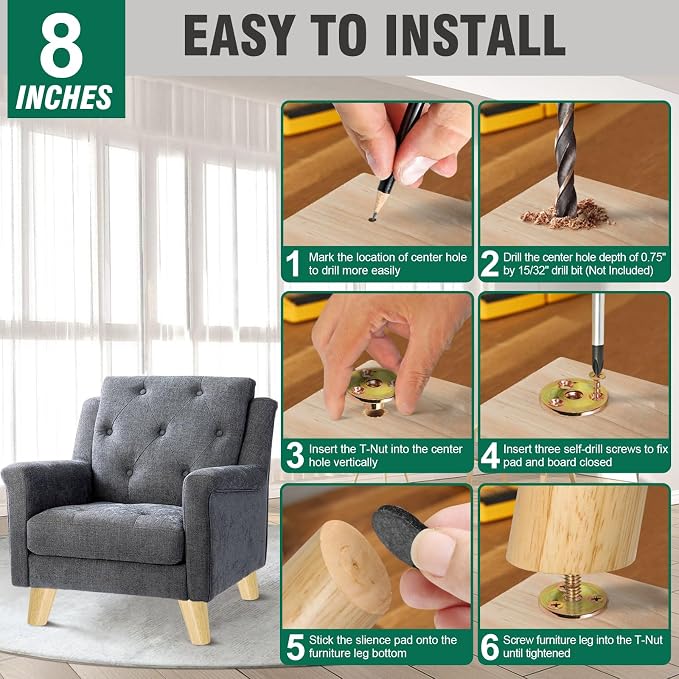 8 INCHES

EASY TO INSTALL

1 Mark the location of center hole to drill more easily

2 Drill the center hole depth of 0.75" by 15/32" drill bit (Not Included)

3 Insert the T-Nut into the center hole vertically

4 Insert three self-drill screws to fix pad and board closed

5 Stick the slience pad onto the furniture leg bottom

6 Screw furniture leg into the T-Nut until tightened