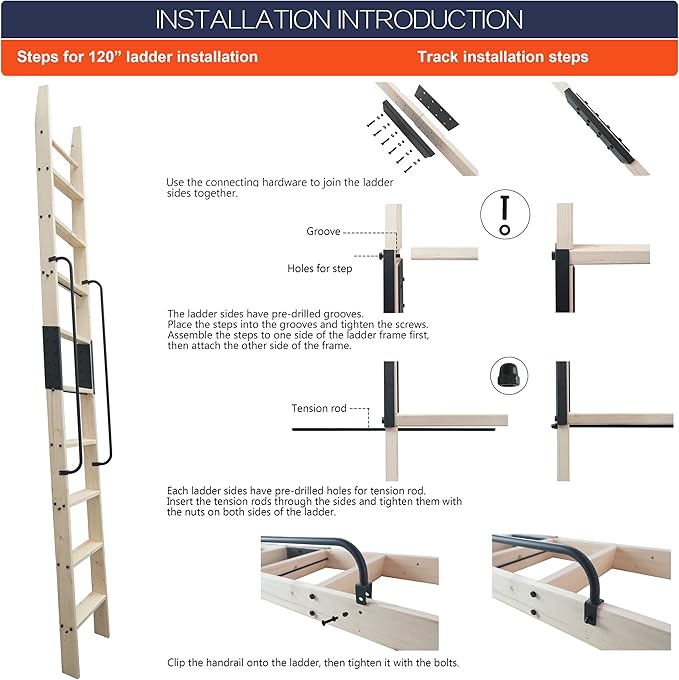 INSTALLATION INTRODUCTION

Steps for 120” ladder installation

Track installation steps

Use the connecting hardware to join the ladder sides together.

Groove

Holes for step

The ladder sides have pre-drilled grooves. Place the steps into the grooves and tighten the screws. Assemble the steps to one side of the ladder frame first, then attach the other side of the frame.

Tension rod

Each ladder sides have pre-drilled holes for tension rod. Insert the tension rods through the sides and tighten them with the nuts on both sides of the ladder.

Clip the handrail onto the ladder, then tighten it with the bolts.