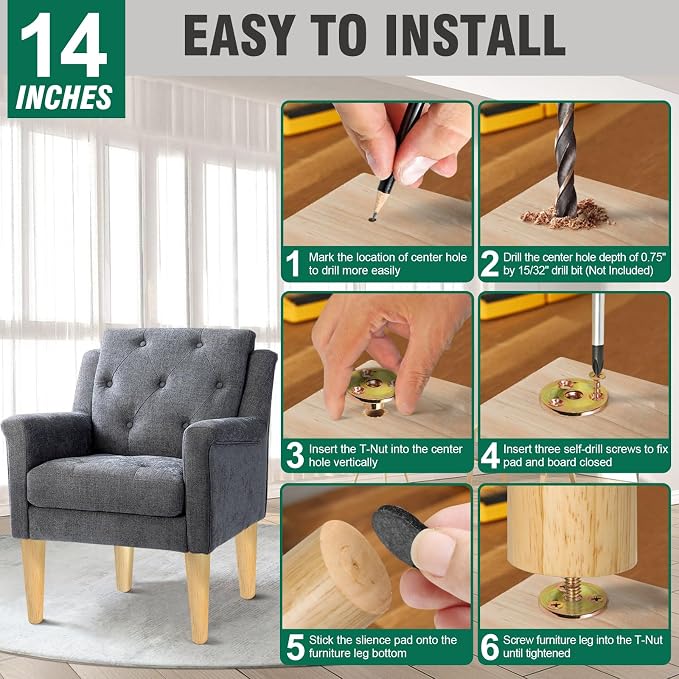 14 INCHES

EASY TO INSTALL

1 Mark the location of center hole to drill more easily

2 Drill the center hole depth of 0.75" by 15/32" drill bit (Not Included)

3 Insert the T-Nut into the center hole vertically

4 Insert three self-drill screws to fix pad and board closed

5 Stick the slience pad onto the furniture leg bottom

6 Screw furniture leg into the T-Nut until tightened