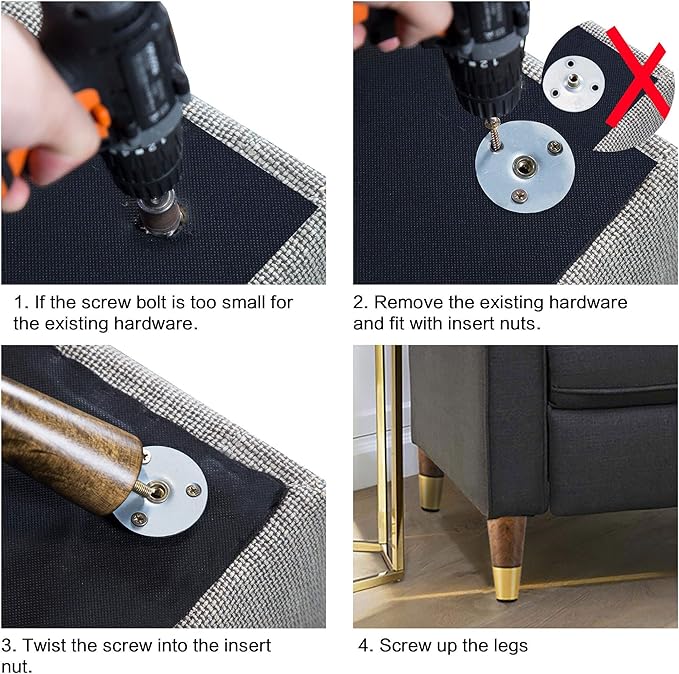 1. If the screw bolt is too small for the existing hardware.

2. Remove the existing hardware and fit with insert nuts.

3. Twist the screw into the insert nut.

4. Screw up the legs